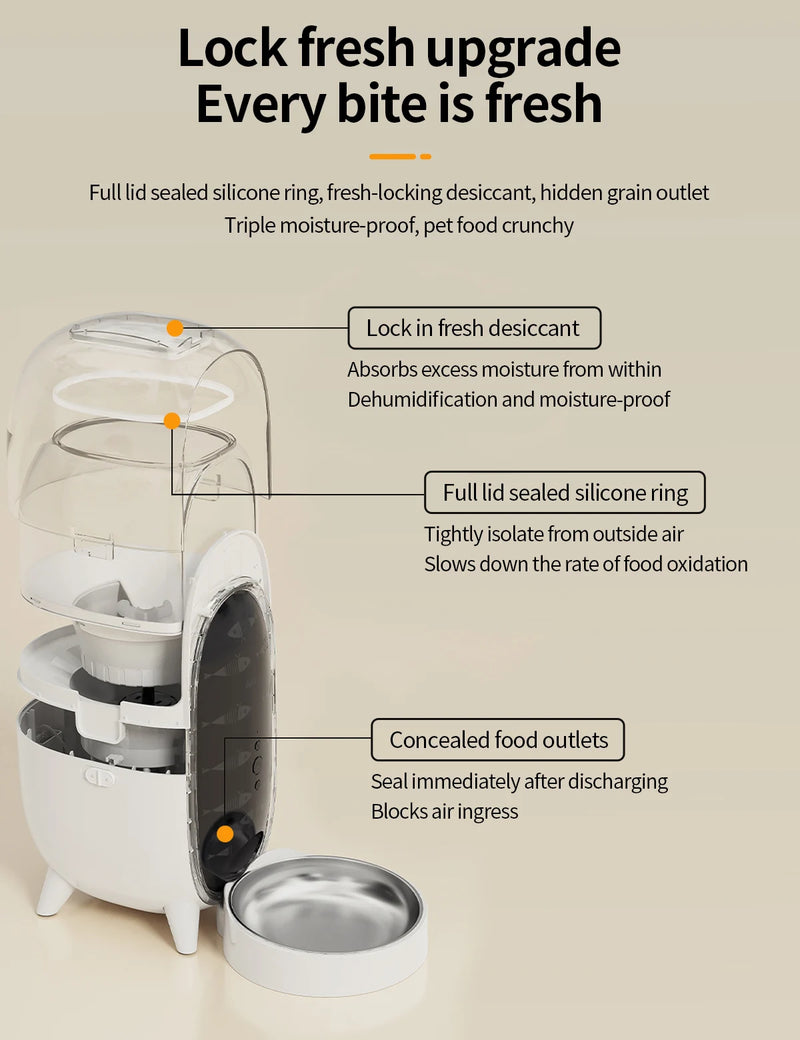 Lock fresh upgrade
Every bite is fresh

Full lid sealed silicone ring, fresh-locking desiccant, hidden grain outlet
Triple moisture-proof, pet food crunchy

Lock in fresh desiccant
Absorbs excess moisture from within
Dehumidification and moisture-proof

Full lid sealed silicone ring
Tightly isolate from outside air
Slows down the rate of food oxidation

Concealed food outlets
Seal immediately after discharging
Blocks air ingress