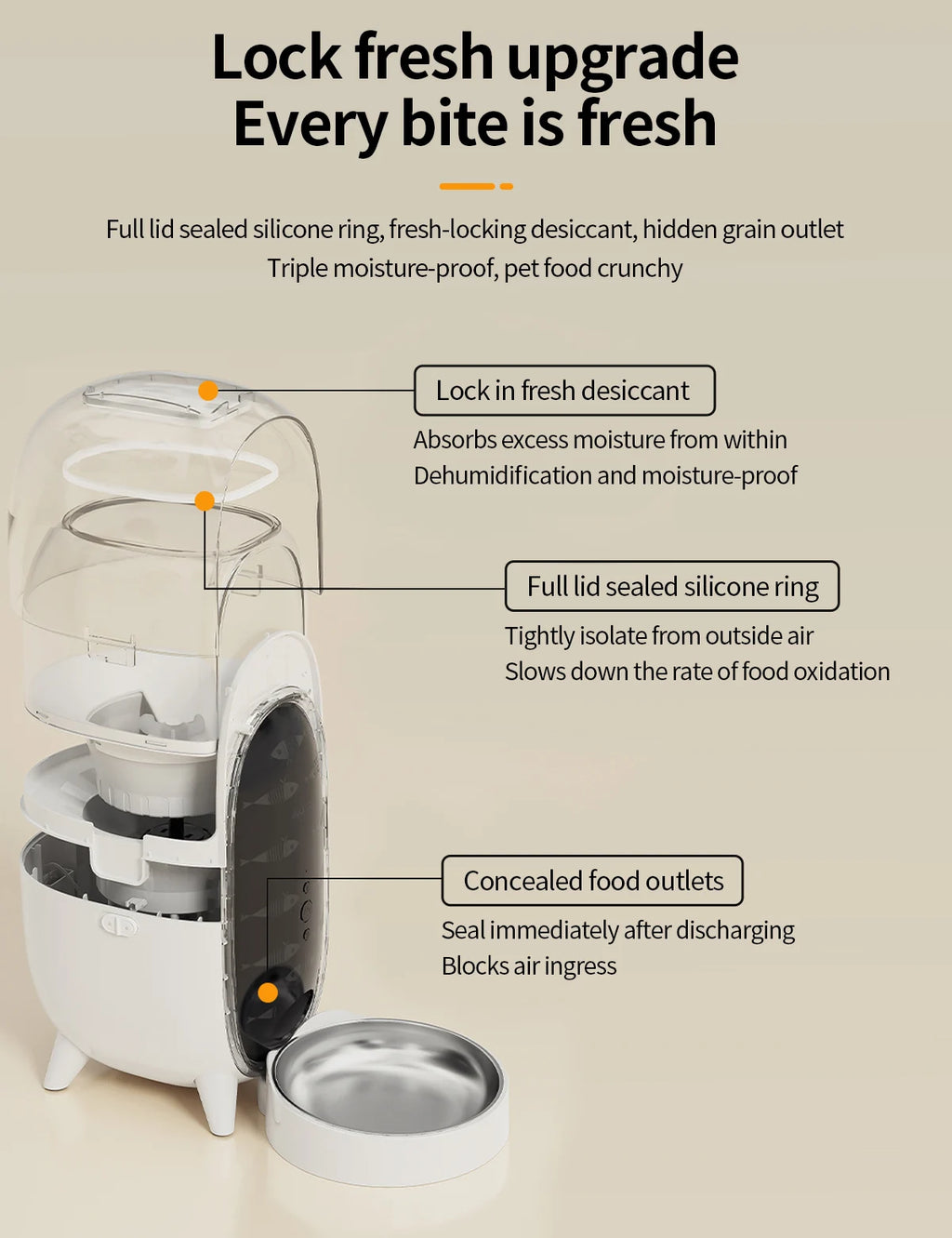 Lock fresh upgrade
Every bite is fresh

Full lid sealed silicone ring, fresh-locking desiccant, hidden grain outlet
Triple moisture-proof, pet food crunchy

Lock in fresh desiccant

Absorbs excess moisture from within
Dehumidification and moisture-proof

Full lid sealed silicone ring

Tightly isolate from outside air
Slows down the rate of food oxidation

Concealed food outlets

Seal immediately after discharging
Blocks air ingress