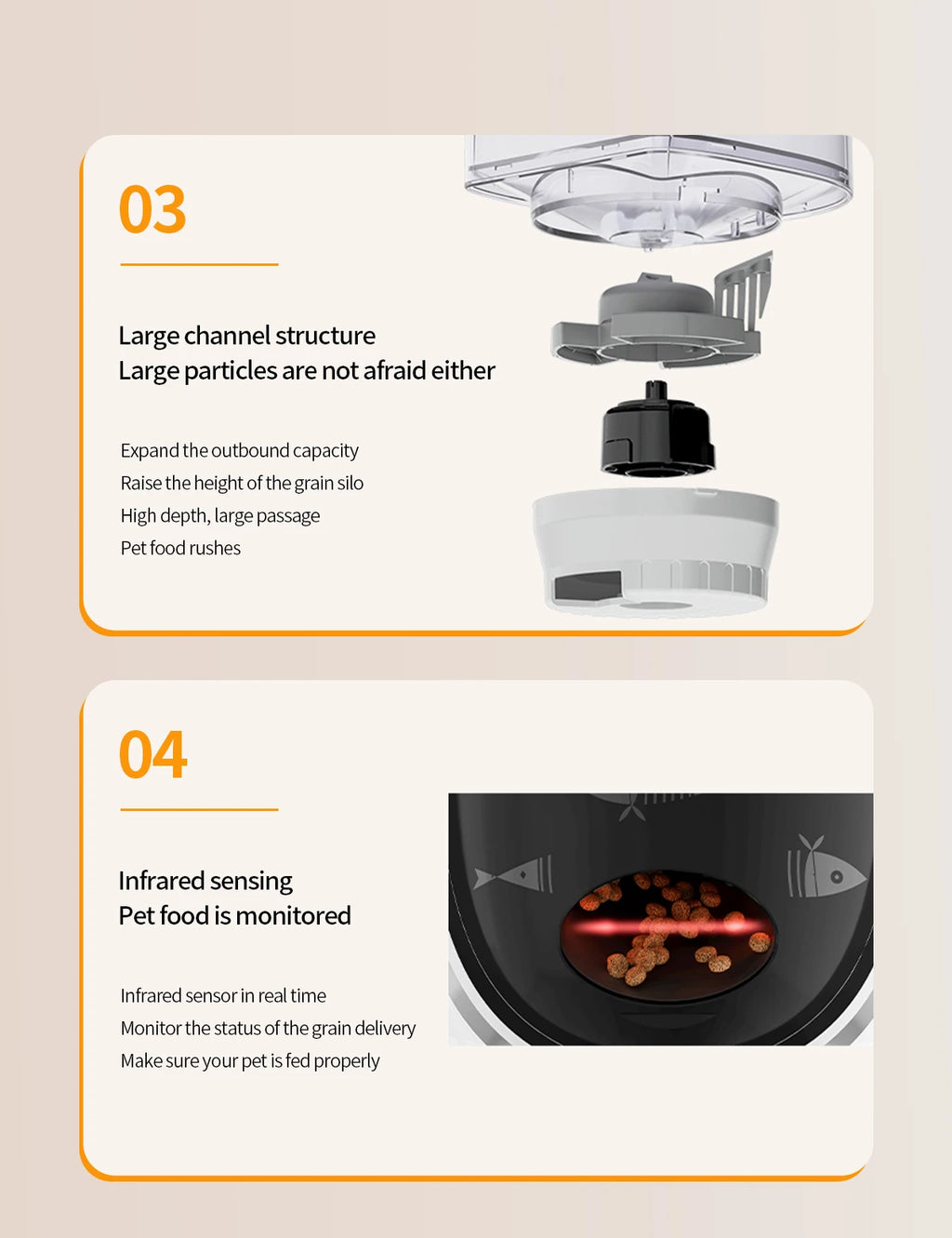 03

Large channel structure
Large particles are not afraid either

Expand the outbound capacity
Raise the height of the grain silo
High depth, large passage
Pet food rushes

04

Infrared sensing
Pet food is monitored

Infrared sensor in real time
Monitor the status of the grain delivery
Make sure your pet is fed properly