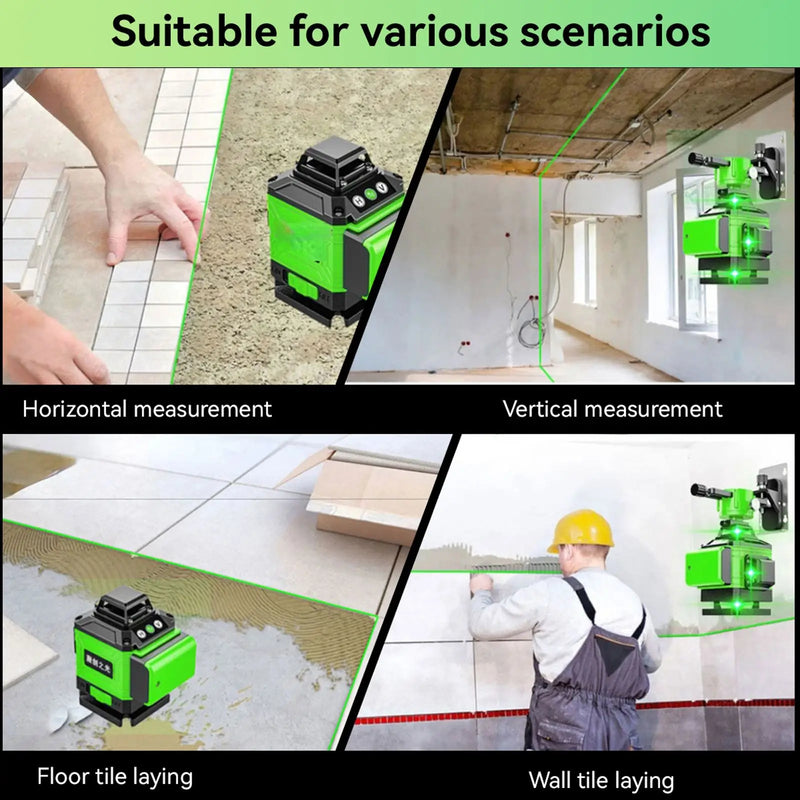 Suitable for various scenarios

Horizontal measurement

Vertical measurement

Floor tile laying

Wall tile laying